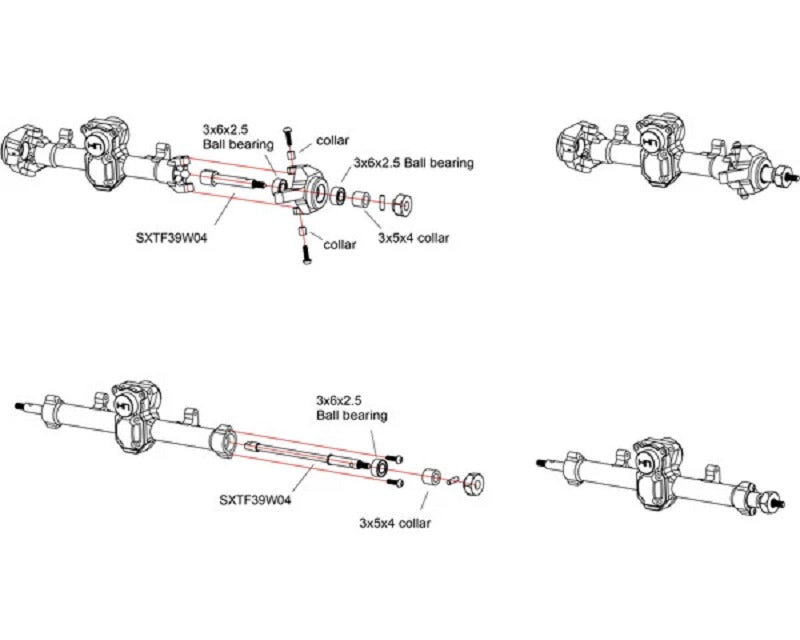 3x6x2.5
Ball bearing

collar

3x6x2.5 Ball bearing

SXTF39W04

collar

3x5x4 collar

3x6x2.5
Ball bearing

SXTF39W04

3x5x4 collar