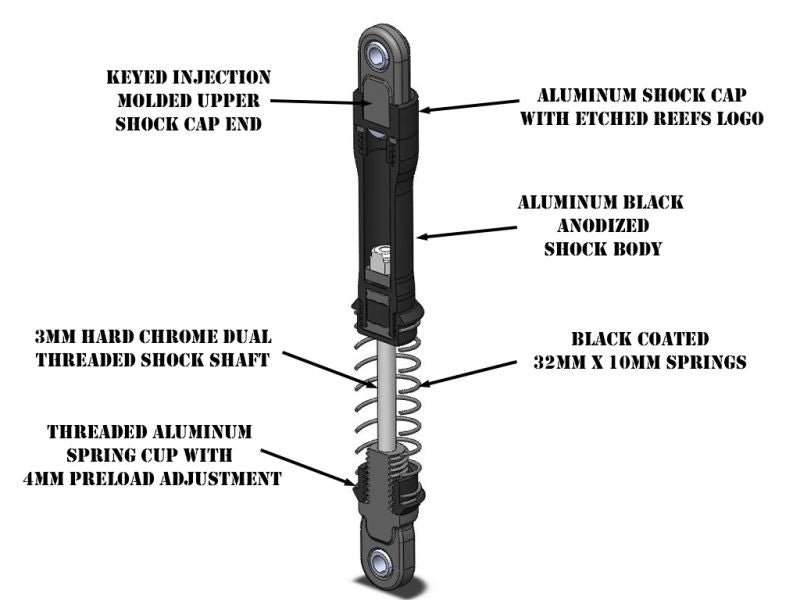 KEYED INJECTION MOLDED UPPER SHOCK CAP END

ALUMINUM SHOCK CAP WITH ETCHED REEFS LOGO

ALUMINUM BLACK ANODIZED SHOCK BODY

3MM HARD CHROME DUAL THREADED SHOCK SHAFT

BLACK COATED 32MM X 10MM SPRINGS

THREADED ALUMINUM SPRING CUP WITH 4MM PRELOAD ADJUSTMENT